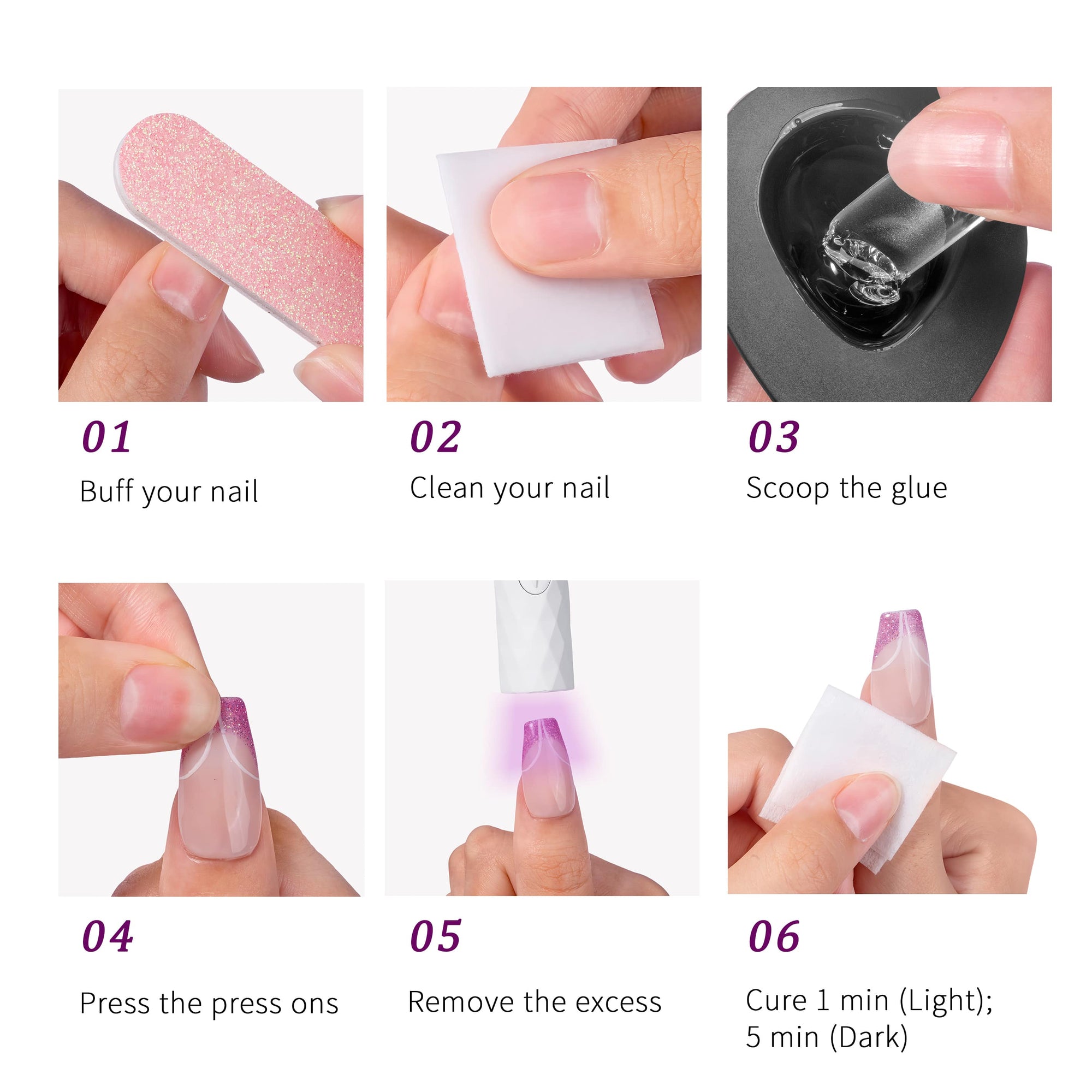 01
Buff your nail

02
Clean your nail

03
Scoop the glue

04
Press the press ons

05
Remove the excess

06
Cure 1 min (Light); 5 min (Dark)